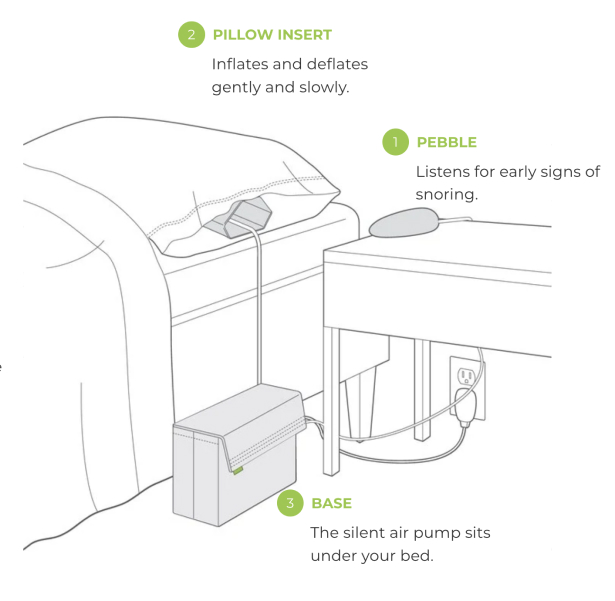 2 PILLOW INSERT

Inflates and deflates gently and slowly.

1 PEBBLE

Listens for early signs of snoring.

3 BASE

The silent air pump sits under your bed.