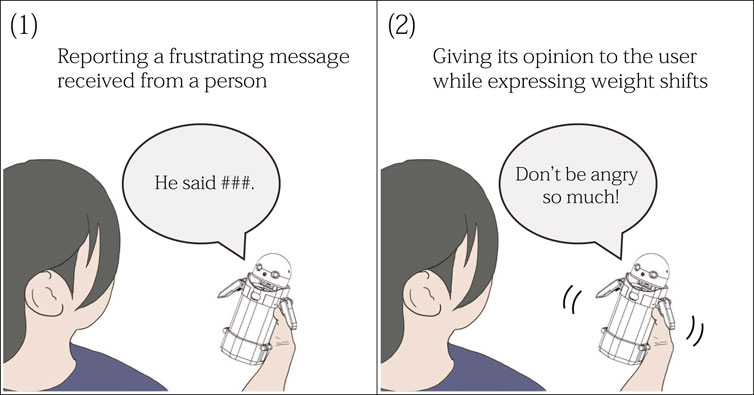 (1)

Reporting a frustrating message received from a person

He said ###.

(2)

Giving its opinion to the user while expressing weight shifts

Don't be angry so much!